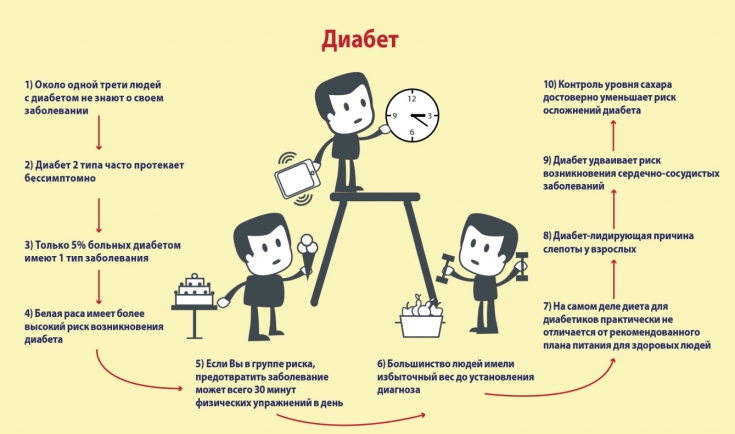 Диабет

1) Около одной трети людей с диабетом не знают о своем заболевании

2) Диабет 2 типа часто протекает бессимптомно

3) Только 5% больных диабетом имеют 1 тип заболевания

4) Белая раса имеет более высокий риск возникновения диабета

5) Если Вы в группе риска, предотвратить заболевание может всего 30 минут физических упражнений в день

6) Большинство людей имели избыточный вес до установления диагноза

7) На самом деле диета для диабетиков практически не отличается от рекомендованного плана питания для здоровых людей

8) Диабет-лидирующая причина слепоты у взрослых

9) Диабет удваивает риск возникновения сердечно-сосудистых заболеваний

10) Контроль уровня сахара достоверно уменьшает риск осложнений диабета

12
3
6
9